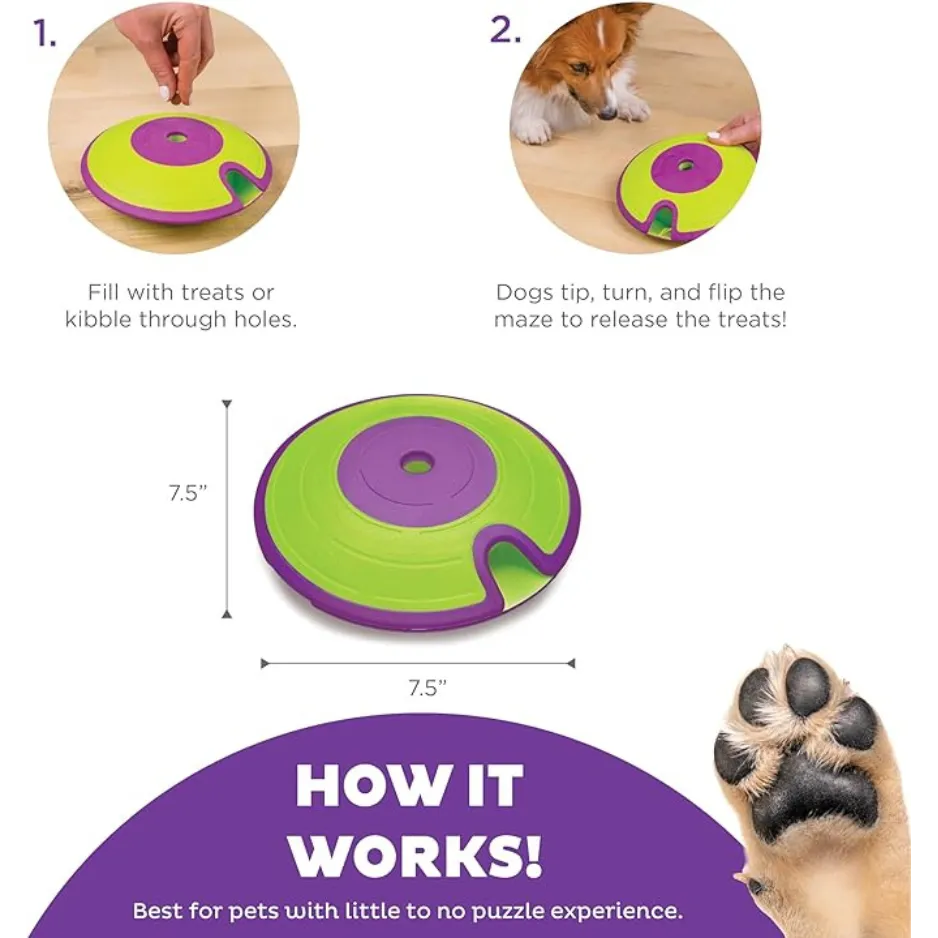 1.

Fill with treats or kibble through holes.

2.

Dogs tip, turn, and flip the maze to release the treats!

7.5"

7.5"

HOW IT WORKS!

Best for pets with little to no puzzle experience.